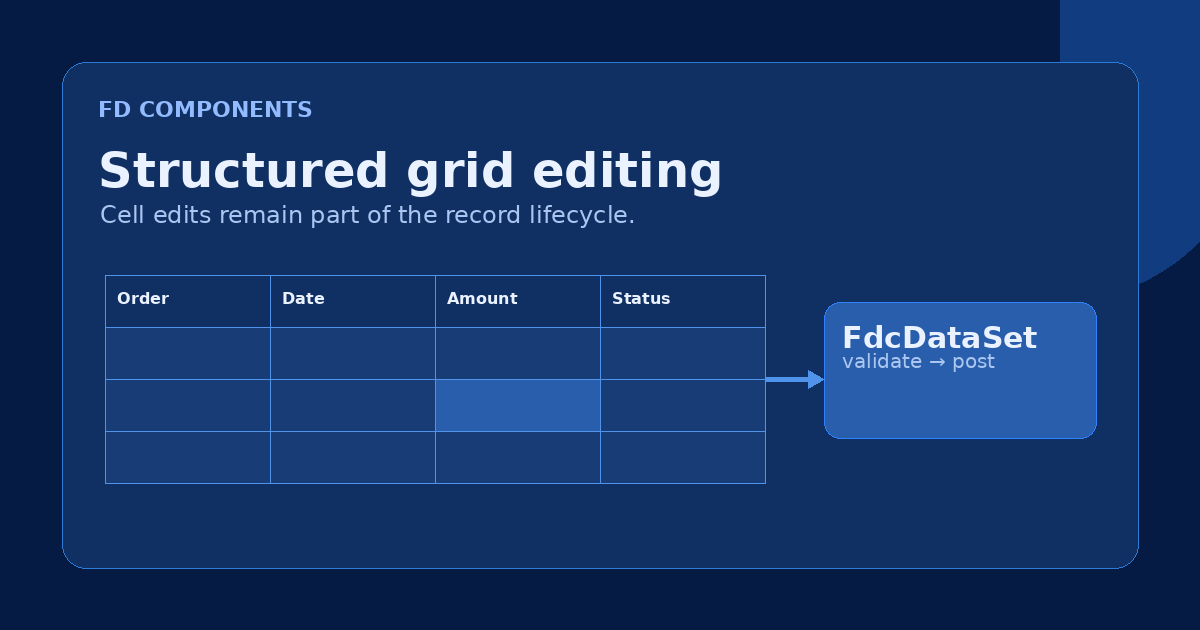 FD COMPONENTS

Structured grid editing

Cell edits remain part of the record lifecycle.

| Order | Date | Amount | Status |
|---|---|---|---|
| | | | |
| | | | |
| | | | |

FdcDataSet

validate → post